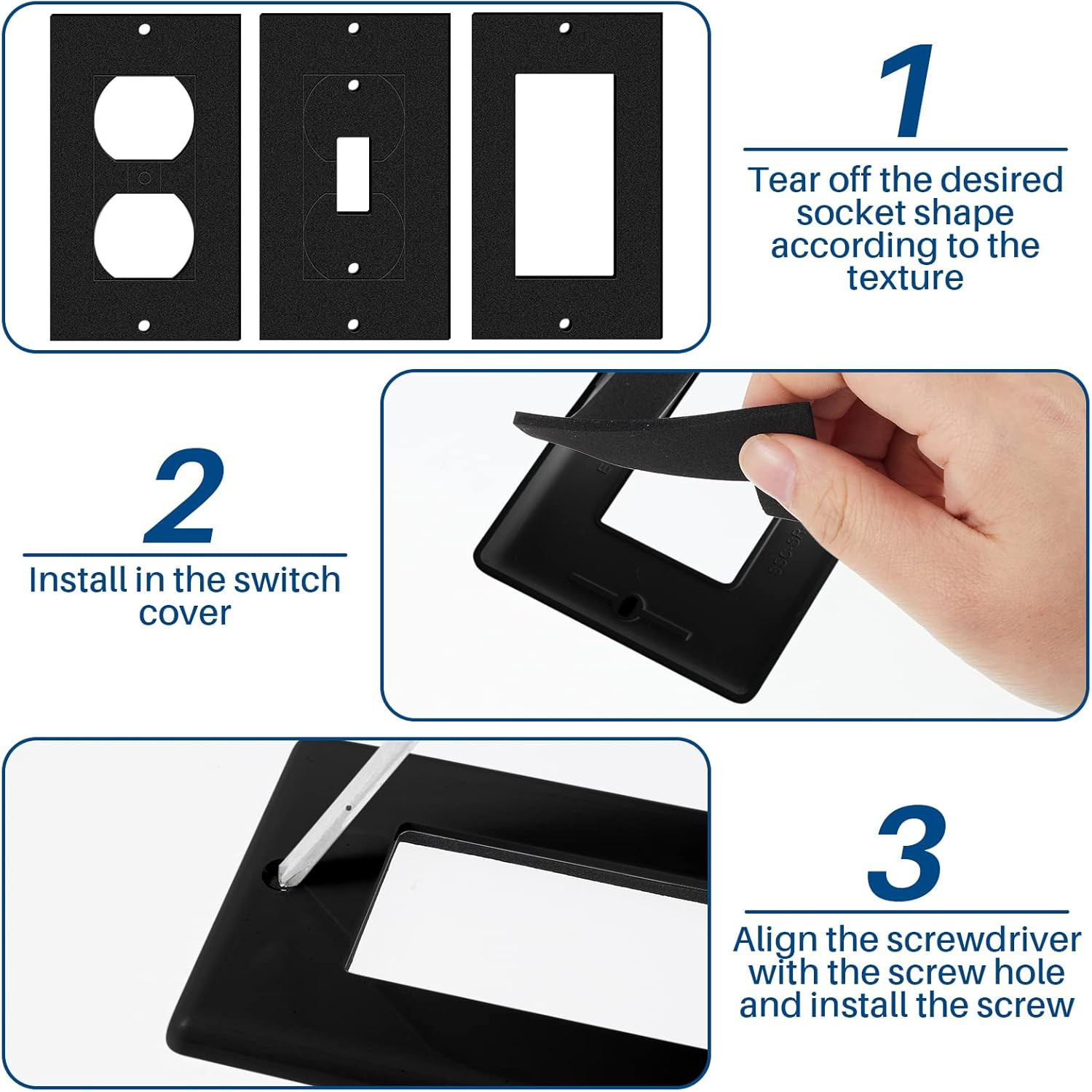 1

Tear off the desired socket shape according to the texture

2

Install in the switch cover

3

Align the screwdriver with the screw hole and install the screw