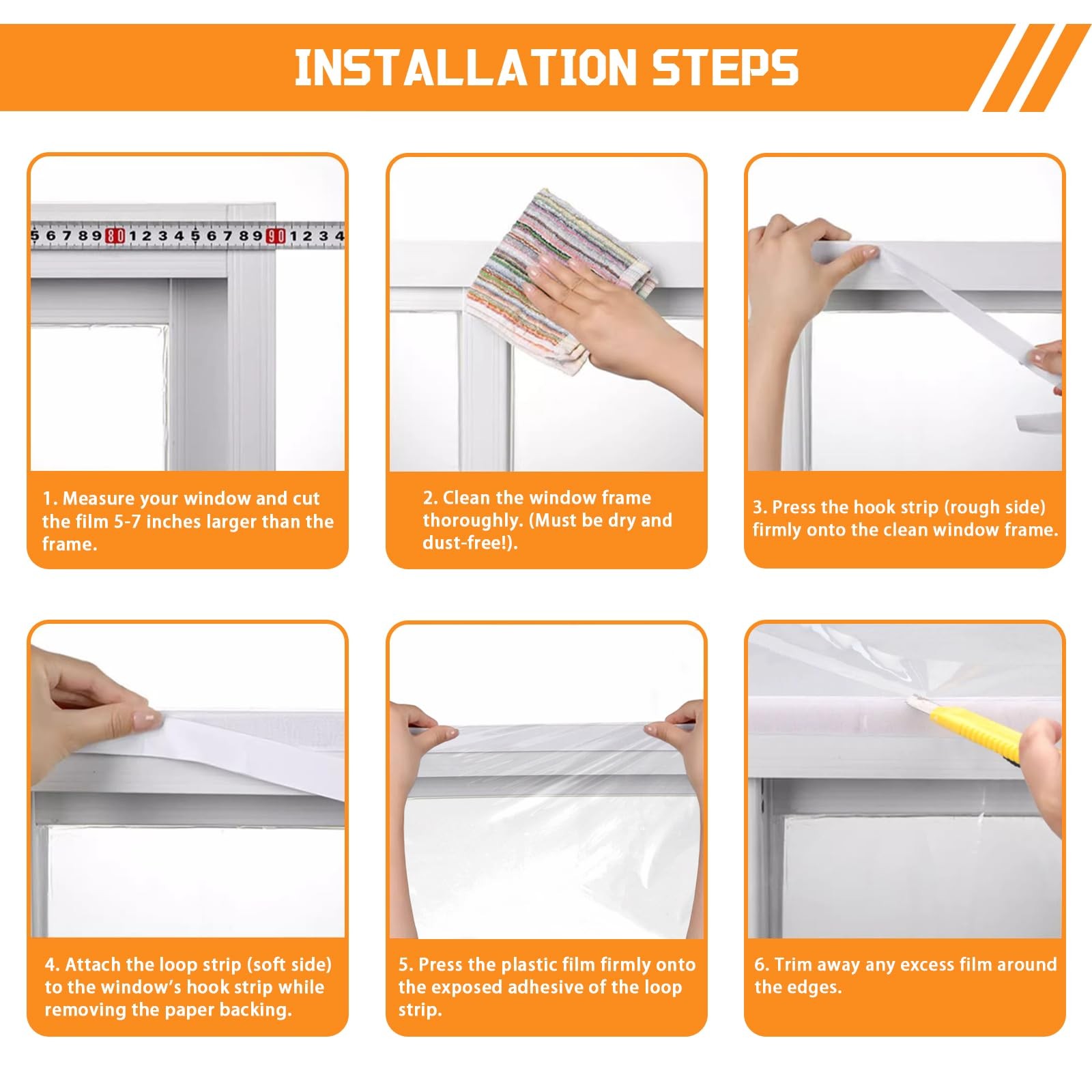 INSTALLATION STEPS

5 6 7 8 9 80 1 2 3 4 5 6 7 8 9 90 1 2 3 4

1. Measure your window and cut the film 5-7 inches larger than the frame.

2. Clean the window frame thoroughly. (Must be dry and dust-free!).

3. Press the hook strip (rough side) firmly onto the clean window frame.

4. Attach the loop strip (soft side) to the window's hook strip while removing the paper backing.

5. Press the plastic film firmly onto the exposed adhesive of the loop strip.

6. Trim away any excess film around the edges.